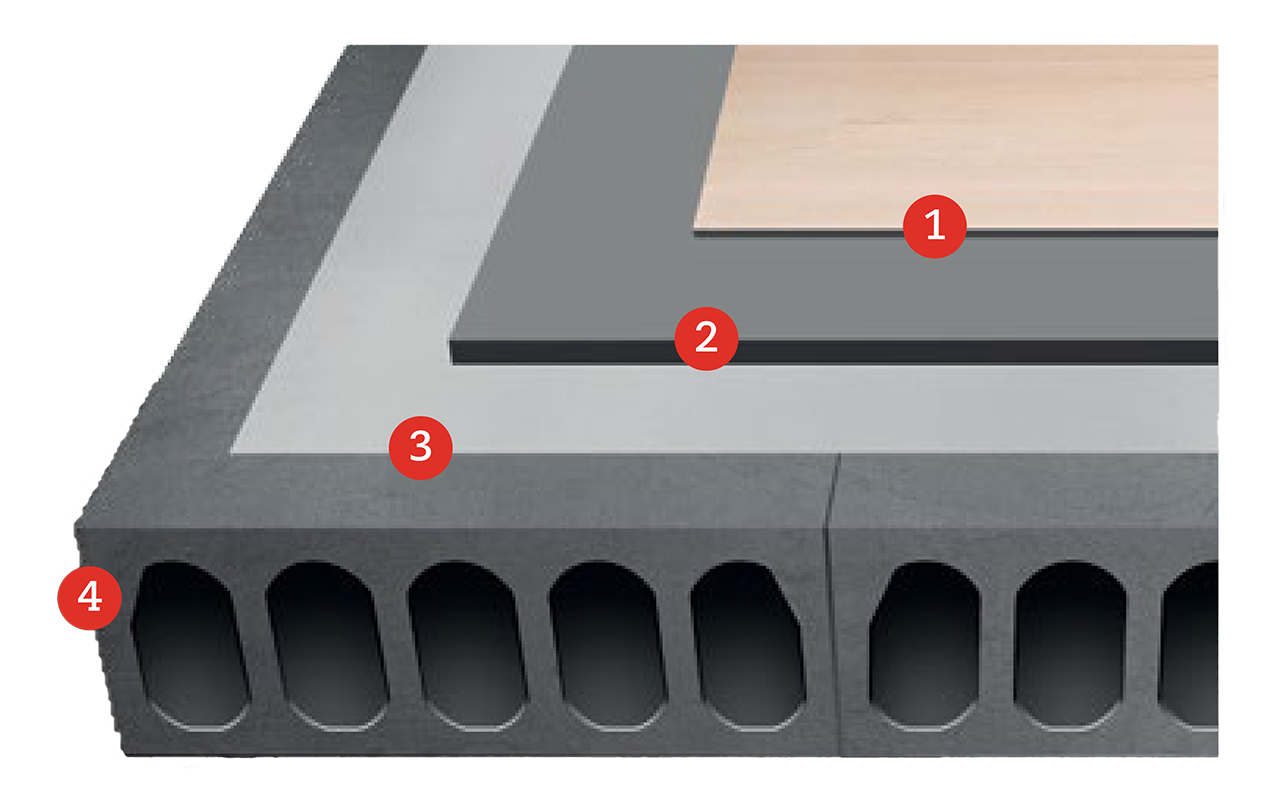 1
2
3
4