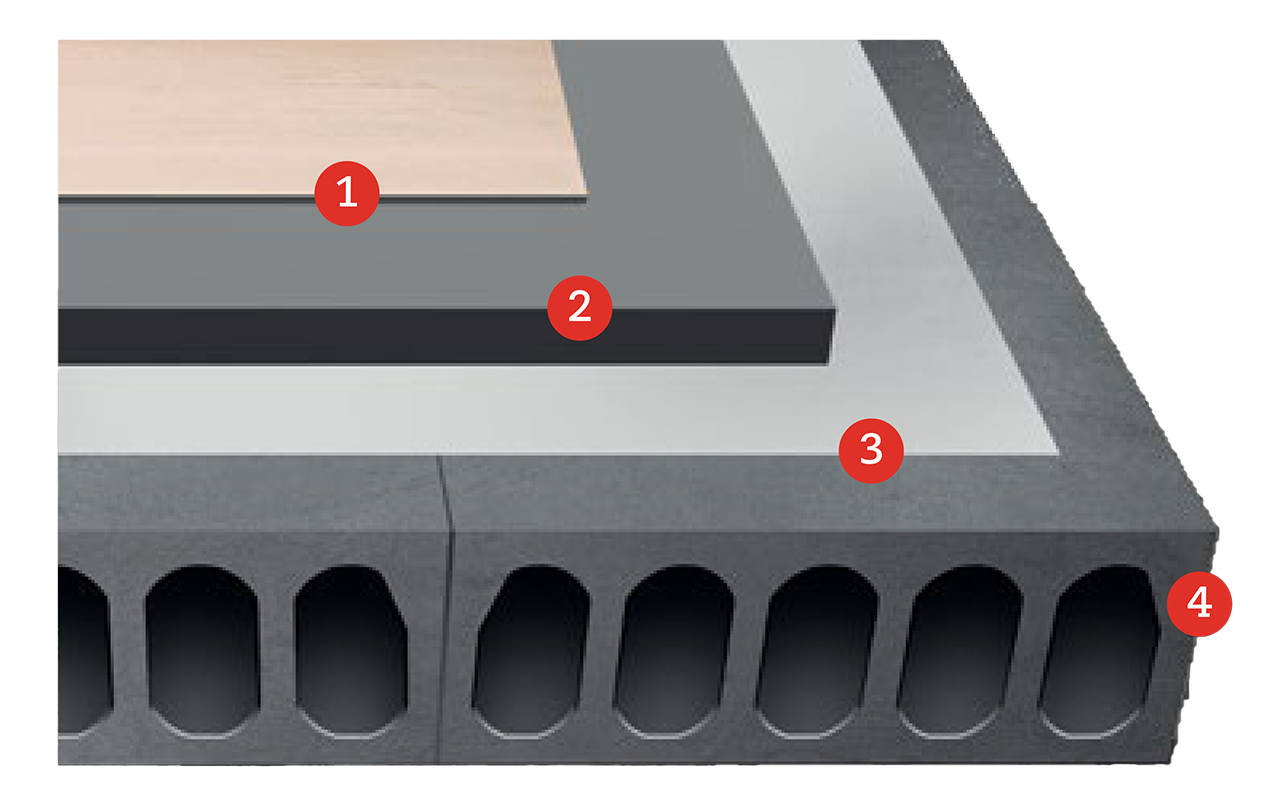 1
2
3
4